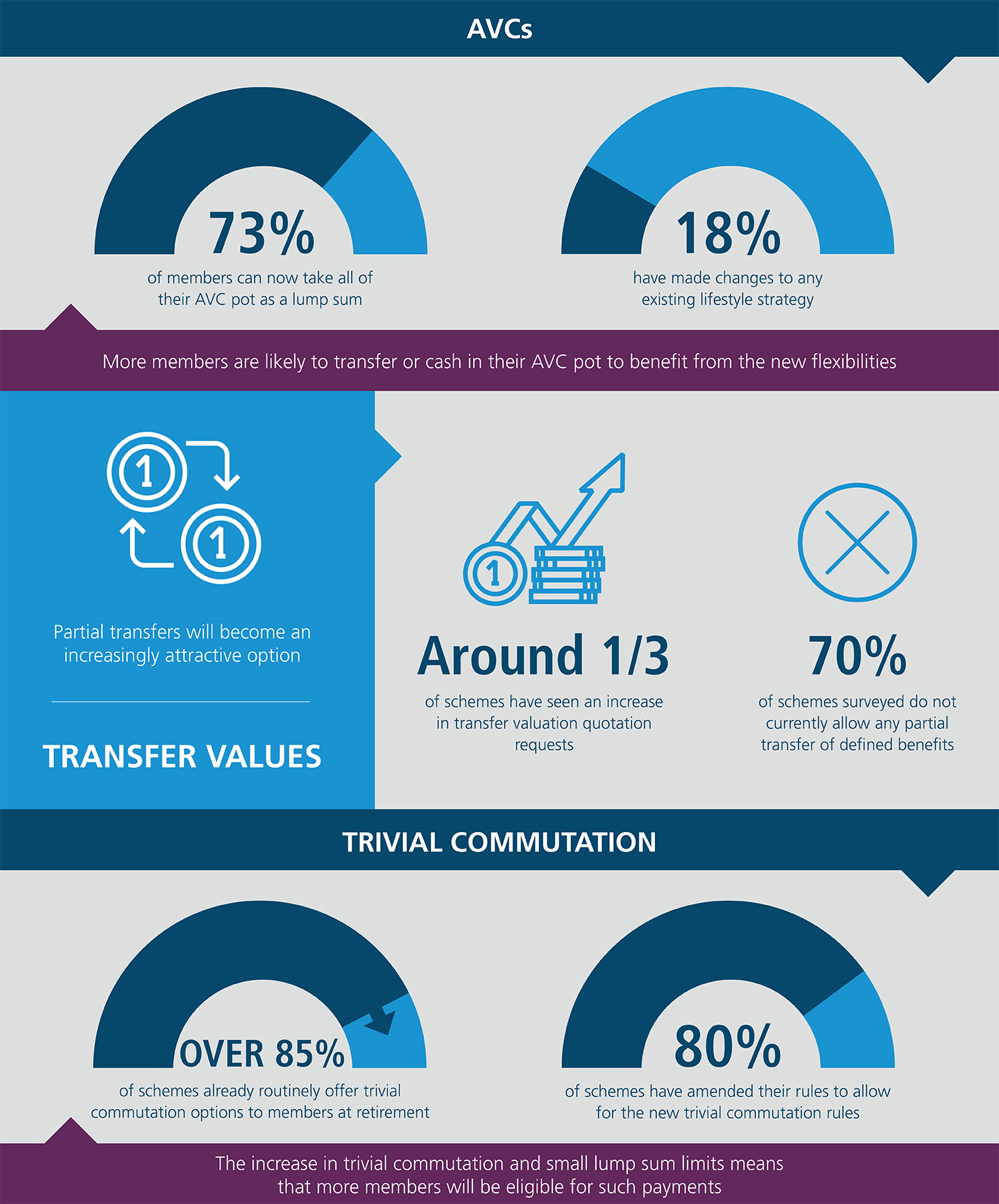 AVCs

73%
of members can now take all of their AVC pot as a lump sum

18%
have made changes to any existing lifestyle strategy

More members are likely to transfer or cash in their AVC pot to benefit from the new flexibilities

1
1

Partial transfers will become an increasingly attractive option

TRANSFER VALUES

1

Around 1/3
of schemes have seen an increase in transfer valuation quotation requests

70%
of schemes surveyed do not currently allow any partial transfer of defined benefits

TRIVIAL COMMUTATION

OVER 85%
of schemes already routinely offer trivial commutation options to members at retirement

80%
of schemes have amended their rules to allow for the new trivial commutation rules

The increase in trivial commutation and small lump sum limits means that more members will be eligible for such payments