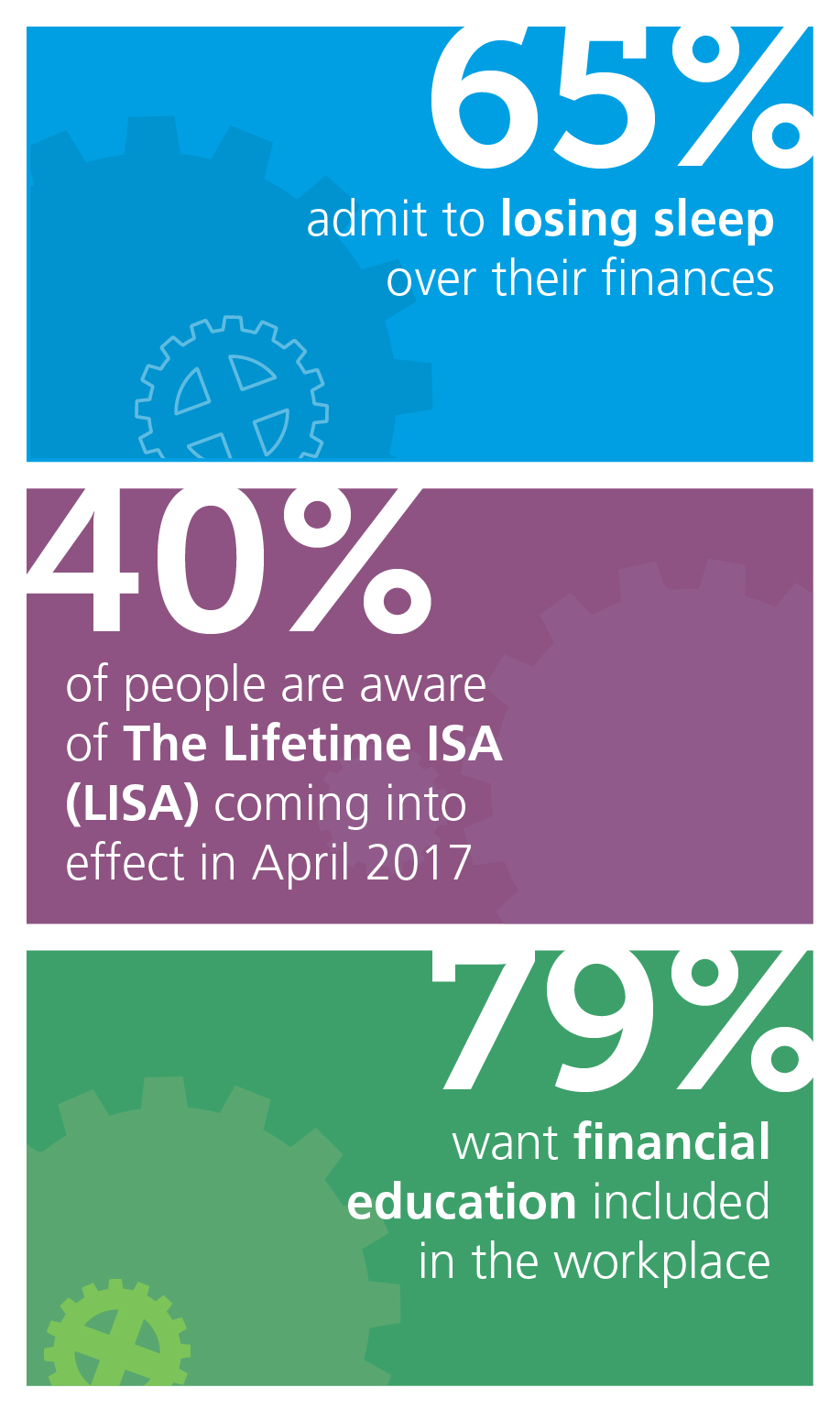 65%

admit to losing sleep over their finances

40%

of people are aware of The Lifetime ISA (LISA) coming into effect in April 2017

79%

want financial education included in the workplace